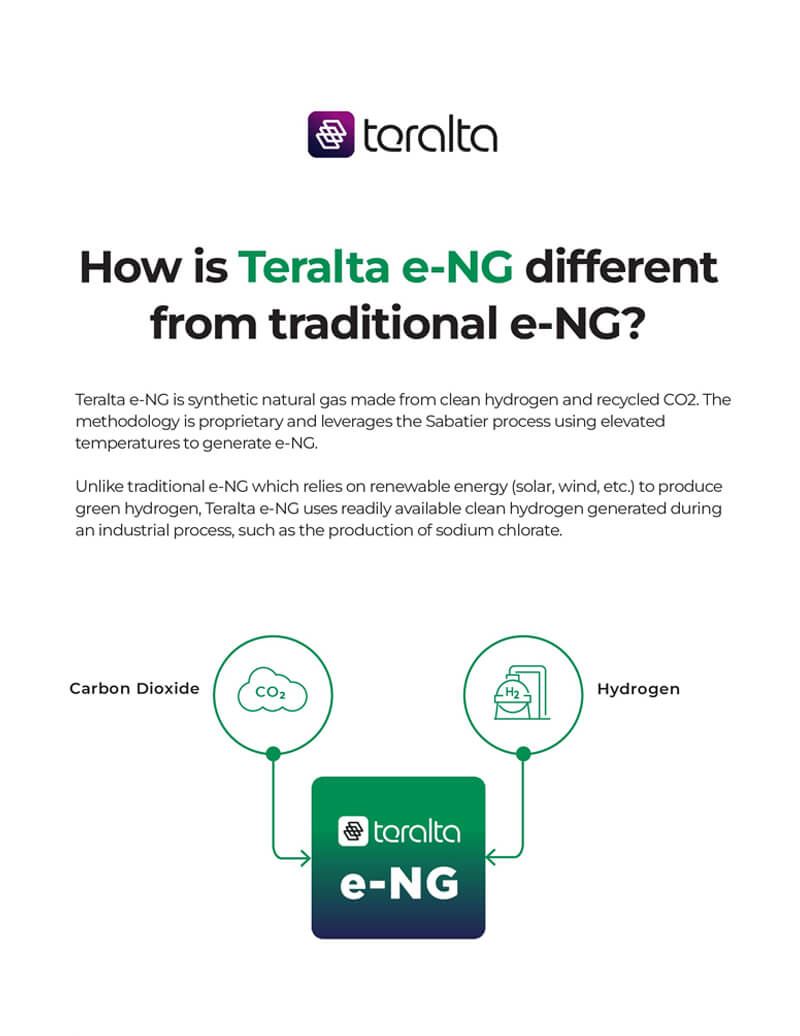 teralta

How is Teralta e-NG different from traditional e-NG?

Teralta e-NG is synthetic natural gas made from clean hydrogen and recycled CO2. The methodology is proprietary and leverages the Sabatier process using elevated temperatures to generate e-NG.

Unlike traditional e-NG which relies on renewable energy (solar, wind, etc.) to produce green hydrogen, Teralta e-NG uses readily available clean hydrogen generated during an industrial process, such as the production of sodium chlorate.

Carbon Dioxide

$CO_2$

$H_2$

Hydrogen

teralta
e-NG