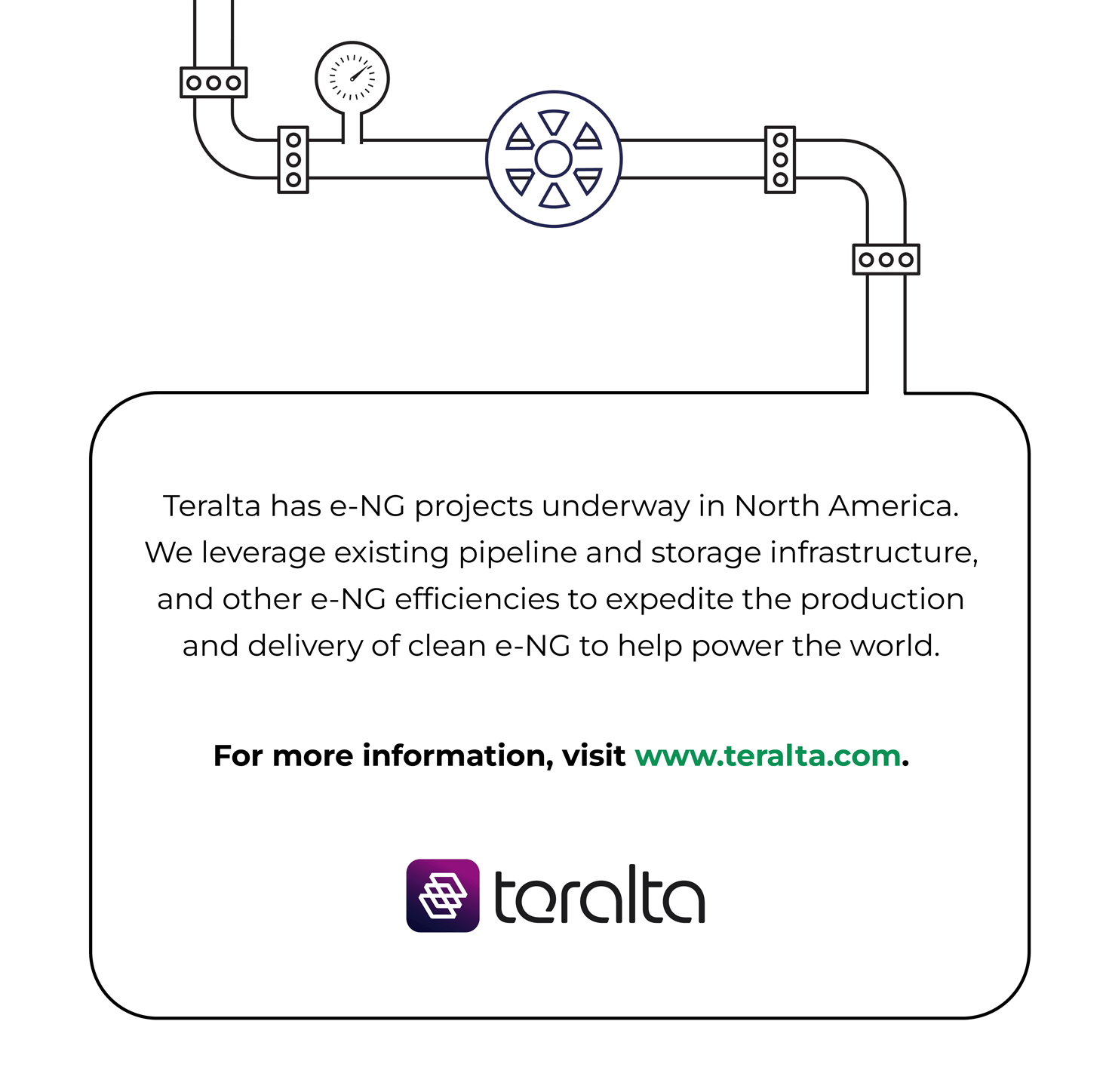 Teralta has e-NG projects underway in North America. We leverage existing pipeline and storage infrastructure, and other e-NG efficiencies to expedite the production and delivery of clean e-NG to help power the world.

For more information, visit www.teralta.com.

teralta