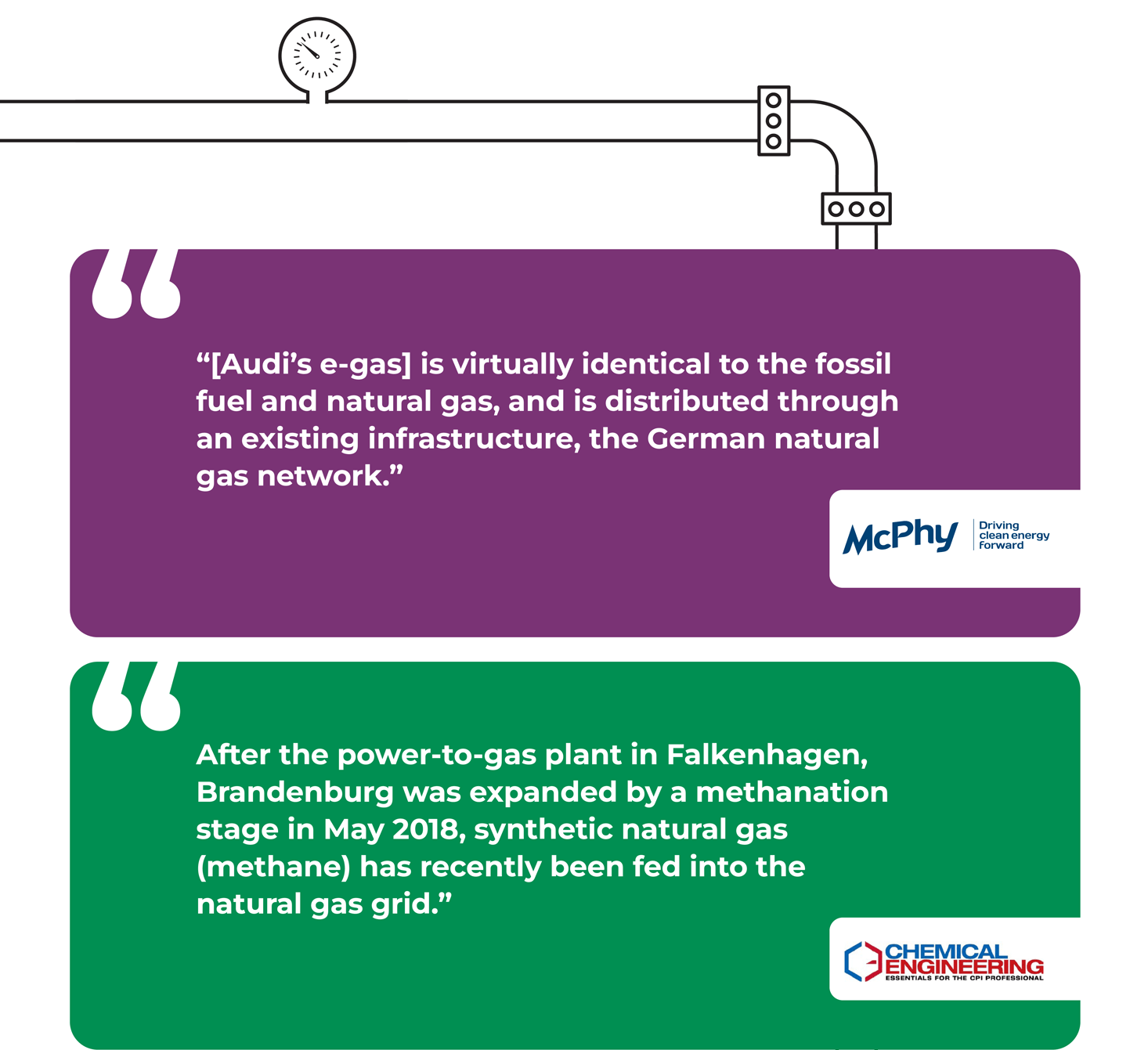 “[Audi’s e-gas] is virtually identical to the fossil fuel and natural gas, and is distributed through an existing infrastructure, the German natural gas network.”

McPhy
Driving clean energy forward

After the power-to-gas plant in Falkenhagen, Brandenburg was expanded by a methanation stage in May 2018, synthetic natural gas (methane) has recently been fed into the natural gas grid.”

CHEMICAL ENGINEERING
ESSENTIALS FOR THE CPI PROFESSIONAL